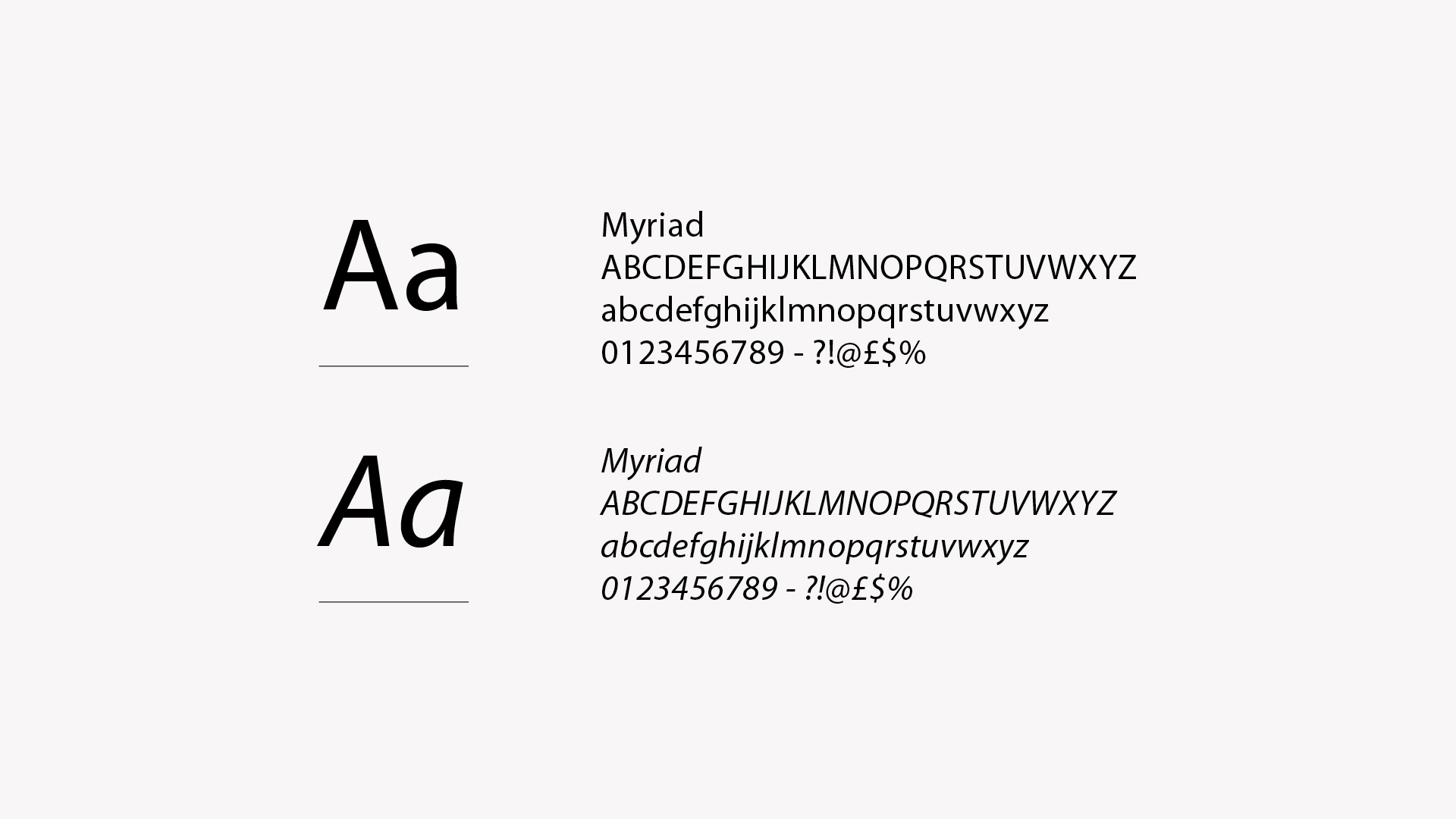 Aa

Myriad
ABCDEFGHIJKLMNOPQRSTUVWXYZ
abcdefghijklmnopqrstuvwxyz
0123456789 - ?!@£$%

Aa

Myriad
ABCDEFGHIJKLMNOPQRSTUVWXYZ
abcdefghijklmnopqrstuvwxyz
0123456789 - ?!@£$%